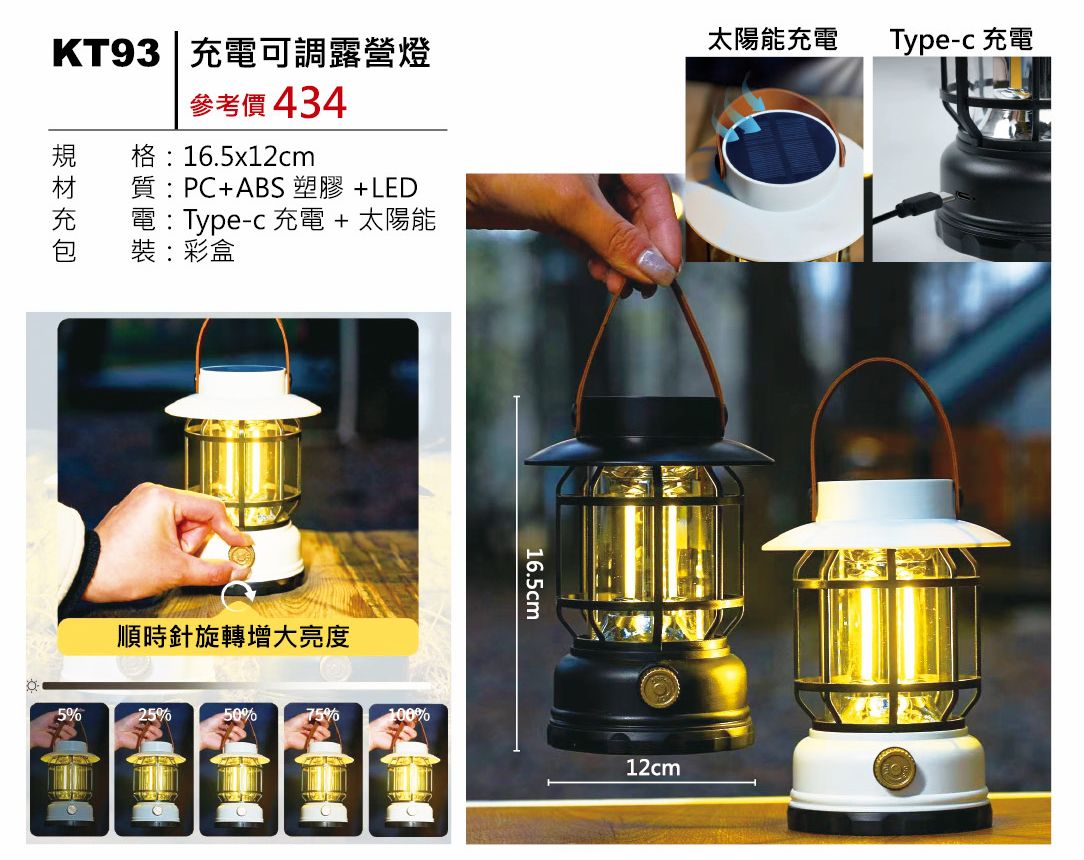 KT93 充電可調露營燈
參考價 434

規　格：16.5x12cm
材　質：PC+ABS 塑膠 +LED
充　電：Type-c 充電 + 太陽能
包　裝：彩盒

太陽能充電
Type-c 充電

順時針旋轉增大亮度

5%
25%
50%
75%
100%

16.5cm
12cm